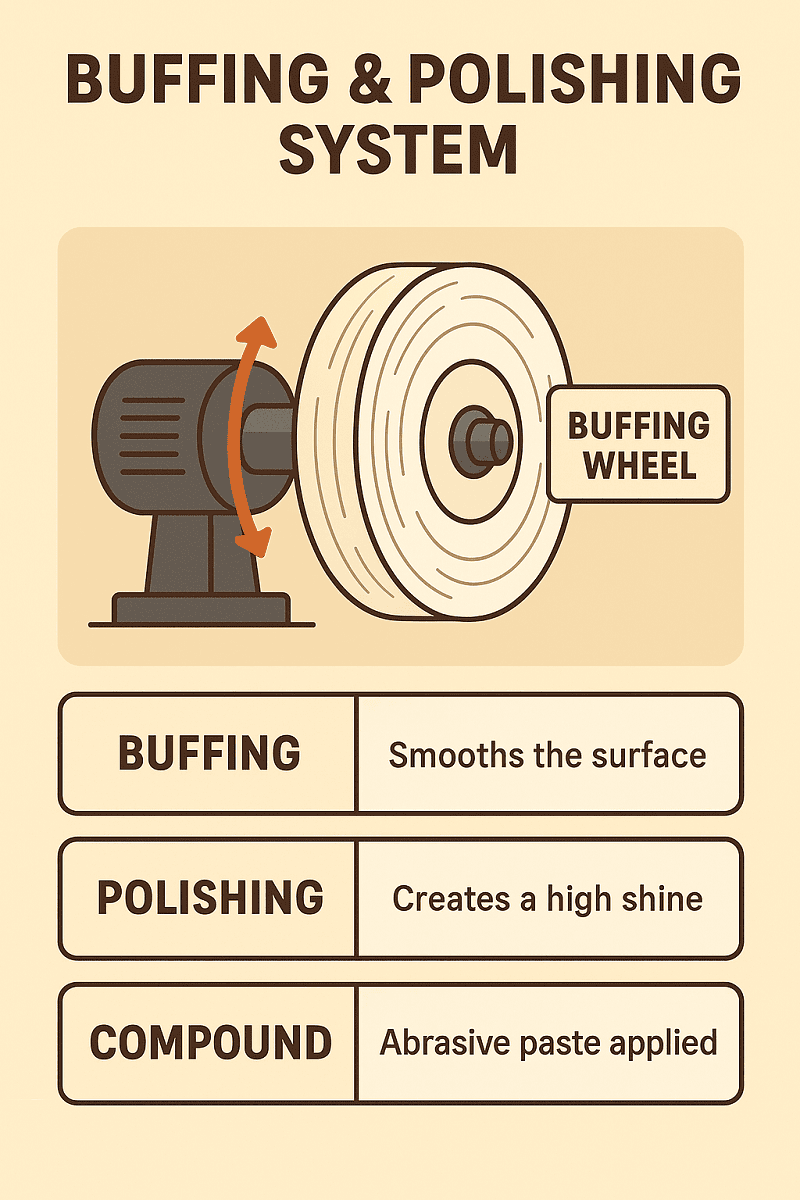 BUFFING & POLISHING SYSTEM

BUFFING WHEEL

| BUFFING | Smooths the surface |
|---|---|
| POLISHING | Creates a high shine |
| COMPOUND | Abrasive paste applied |